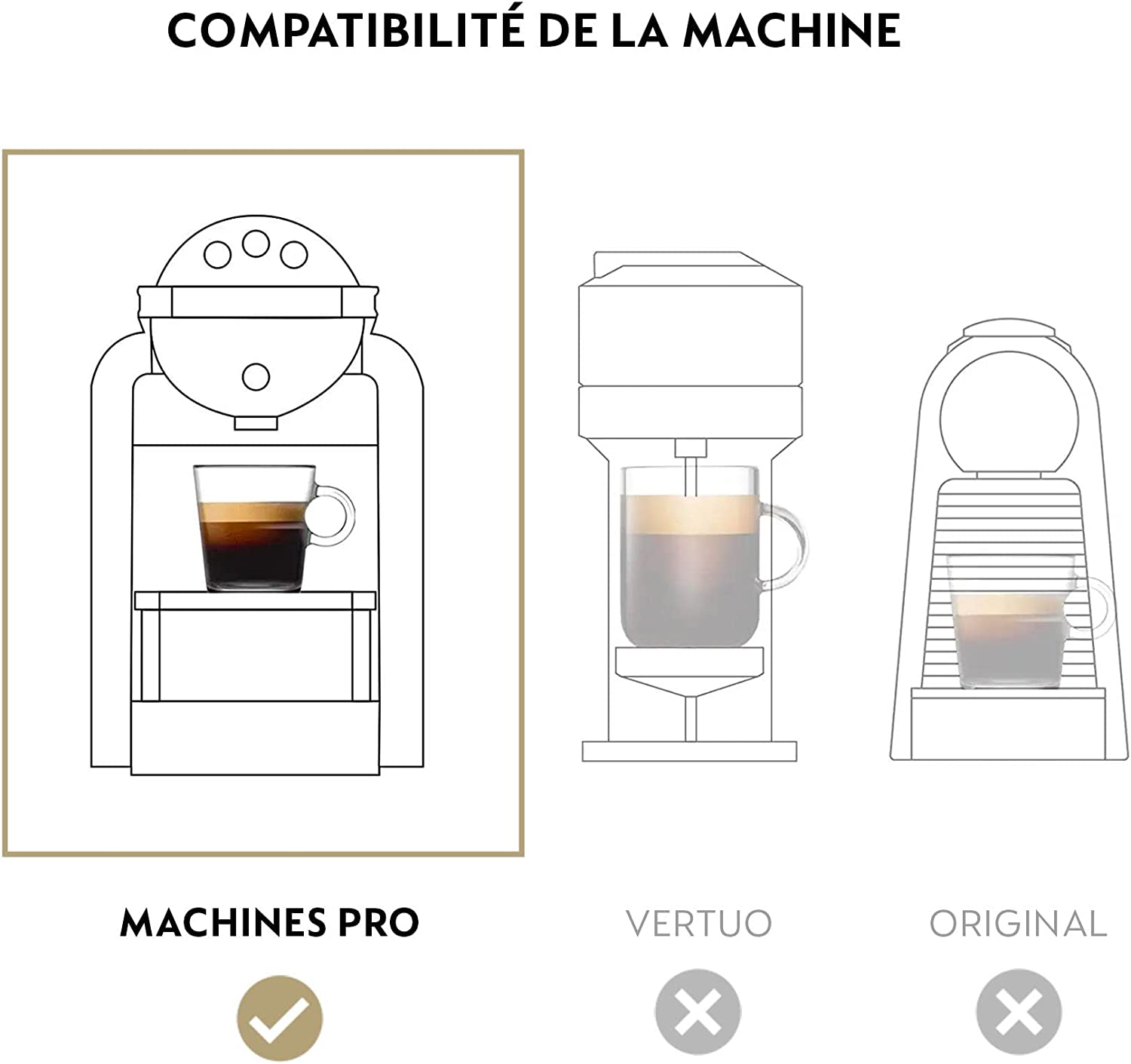 COMPATIBILITÉ DE LA MACHINE

MACHINES PRO

VERTUO

ORIGINAL